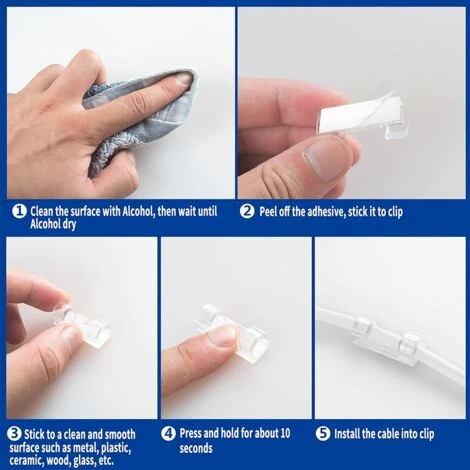 1 Clean the surface with Alcohol, then wait until Alcohol dry

2 Peel off the adhesive, stick it to clip

3 Stick to a clean and smooth surface such as metal, plastic, ceramic, wood, glass, etc.

4 Press and hold for about 10 seconds

5 Install the cable into clip