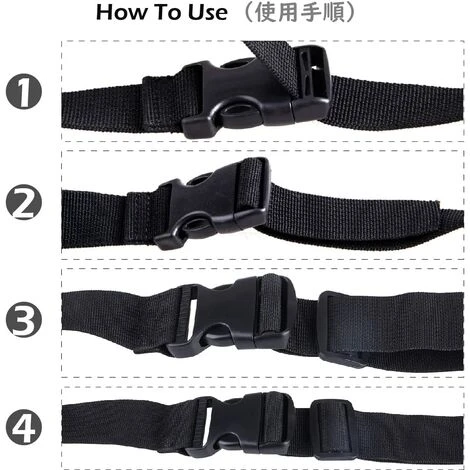 How To Use （使用手順）

1

2

3

4