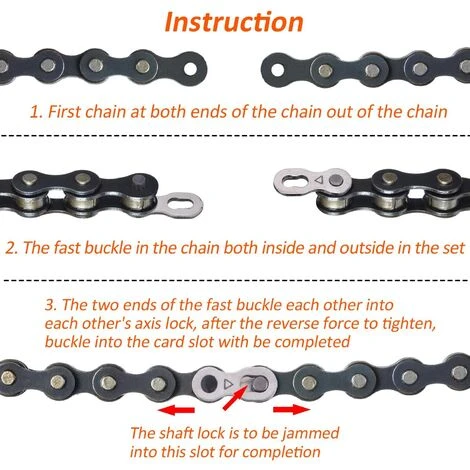 Instruction

1. First chain at both ends of the chain out of the chain

2. The fast buckle in the chain both inside and outside in the set

3. The two ends of the fast buckle each other into each other's axis lock, after the reverse force to tighten, buckle into the card slot with be completed

The shaft lock is to be jammed into this slot for completion