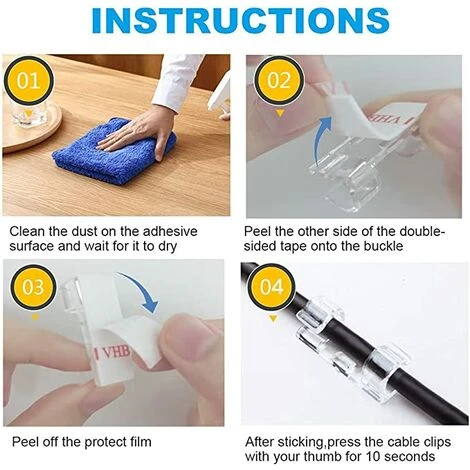 INSTRUCTIONS

01

Clean the dust on the adhesive surface and wait for it to dry

02

VHB

Peel the other side of the double-sided tape onto the buckle

03

VHB

Peel off the protect film

04

After sticking,press the cable clips with your thumb for 10 seconds