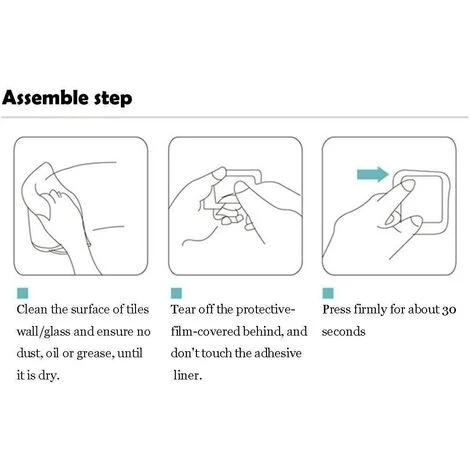 Assemble step

Clean the surface of tiles wall/glass and ensure no dust, oil or grease, until it is dry.

Tear off the protective-film-covered behind, and don't touch the adhesive liner.

Press firmly for about 30 seconds