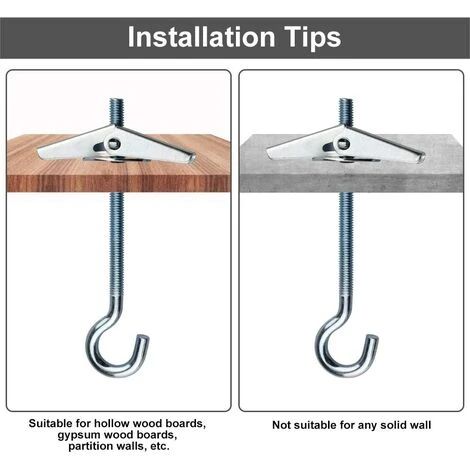 Installation Tips

Suitable for hollow wood boards, gypsum wood boards, partition walls, etc.

Not suitable for any solid wall