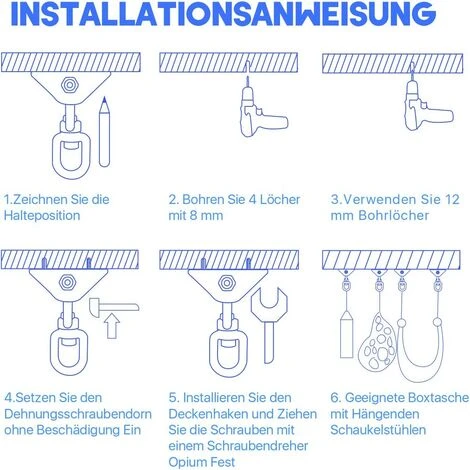 INSTALLATIONSANWEISUNG

1.Zeichnen Sie die Halteposition

2. Bohren Sie 4 Löcher mit 8 mm

3.Verwenden Sie 12 mm Bohrlöcher

4.Setzen Sie den Dehnungsschraubendorn ohne Beschädigung Ein

5. Installieren Sie den Deckenhaken und Ziehen Sie die Schrauben mit einem Schraubendreher Opium Fest

6. Geeignete Boxtasche mit Hängenden Schaukelstühlen