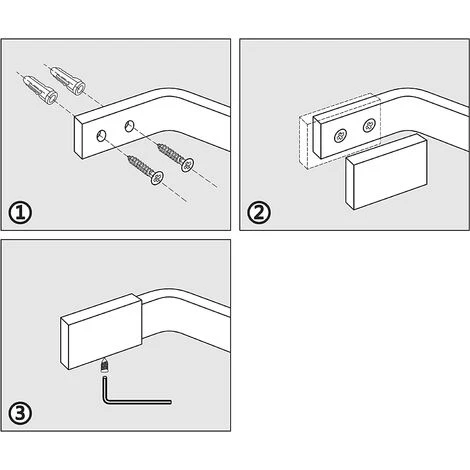 ①

②

③