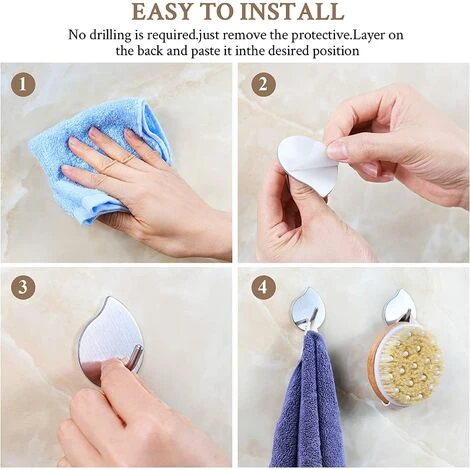 EASY TO INSTALL

No drilling is required.just remove the protective.Layer on the back and paste it inthe desired position

1

2

3

4