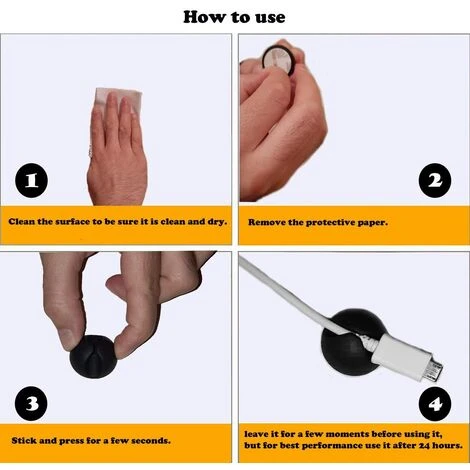 How to use

1

Clean the surface to be sure it is clean and dry.

2

Remove the protective paper.

3

Stick and press for a few seconds.

4

leave it for a few moments before using it, but for best performance use it after 24 hours.