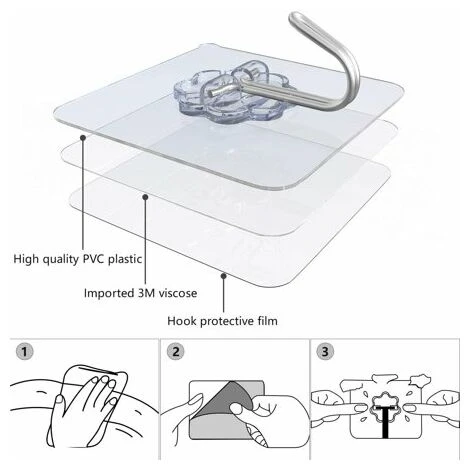 High quality PVC plastic

Imported 3M viscose

Hook protective film

1

2

3