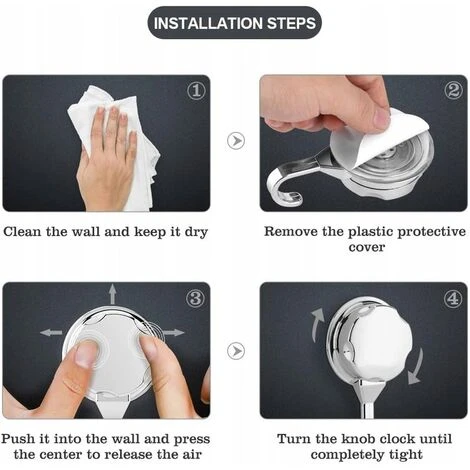 INSTALLATION STEPS

①

Clean the wall and keep it dry

②

Remove the plastic protective cover

③

Push it into the wall and press the center to release the air

④

Turn the knob clock until completely tight