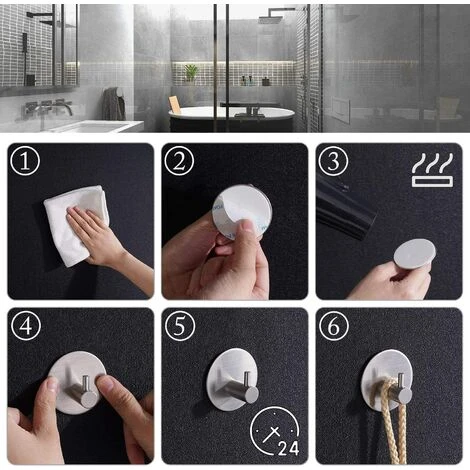 ①
②
③
④
⑤
24
⑥